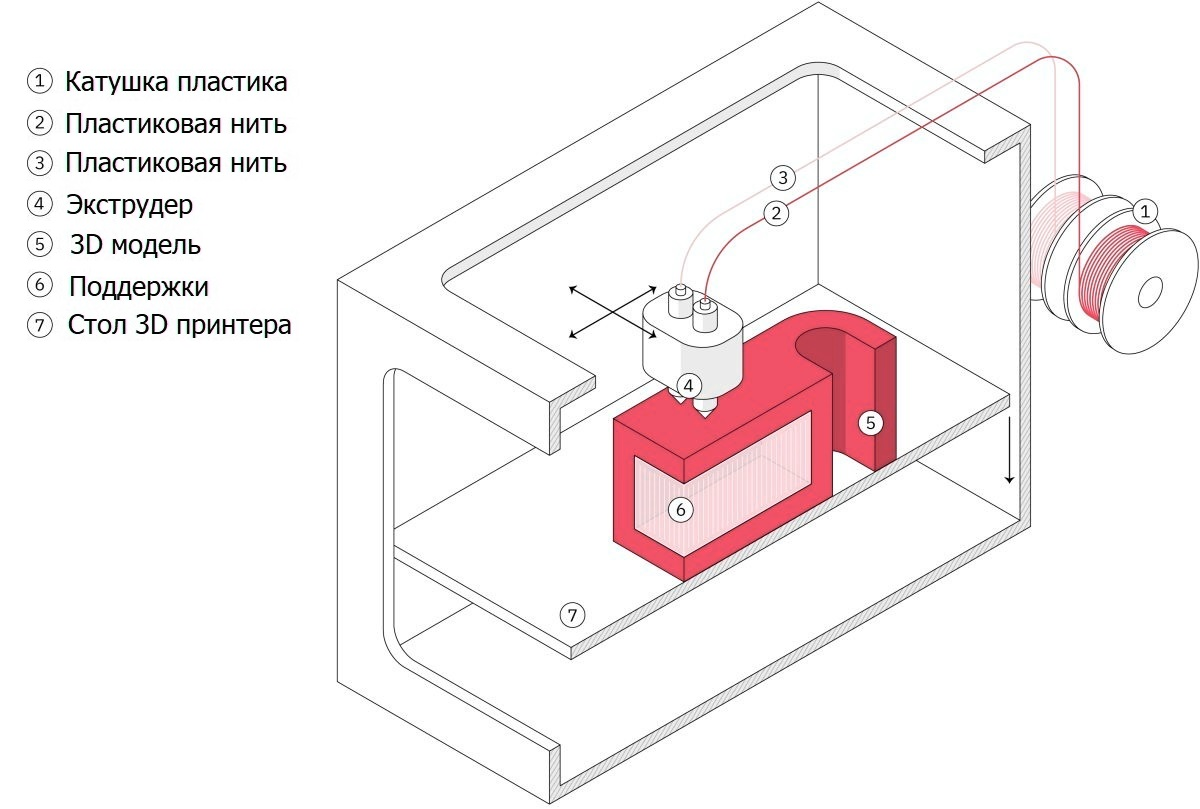 ① Катушка пластика
② Пластиковая нить
③ Пластиковая нить
④ Экструдер
⑤ 3D модель
⑥ Поддержки
⑦ Стол 3D принтера

3
2
1
4
5
6
7