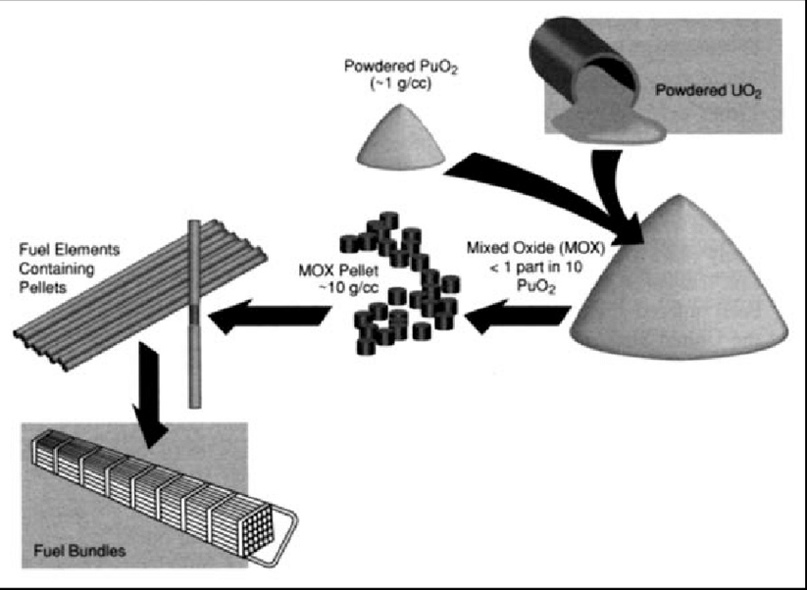 Powdered $PuO_2$
(~1 g/cc)

Powdered $UO_2$

Fuel Elements Containing Pellets

MOX Pellet ~10 g/cc

Mixed Oxide (MOX) < 1 part in 10 $PuO_2$

Fuel Bundles